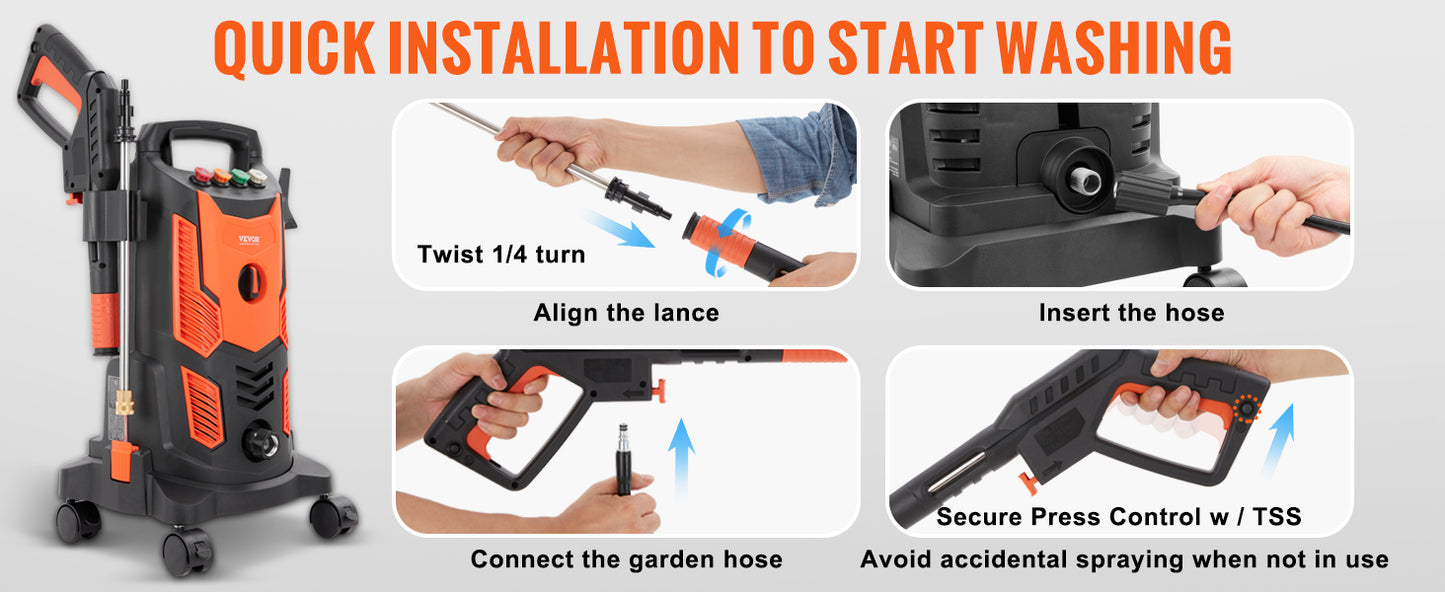 QUICK INSTALLATION TO START WASHING

VEVOR

Twist 1/4 turn

Align the lance

Insert the hose

Connect the garden hose

Secure Press Control w / TSS

Avoid accidental spraying when not in use