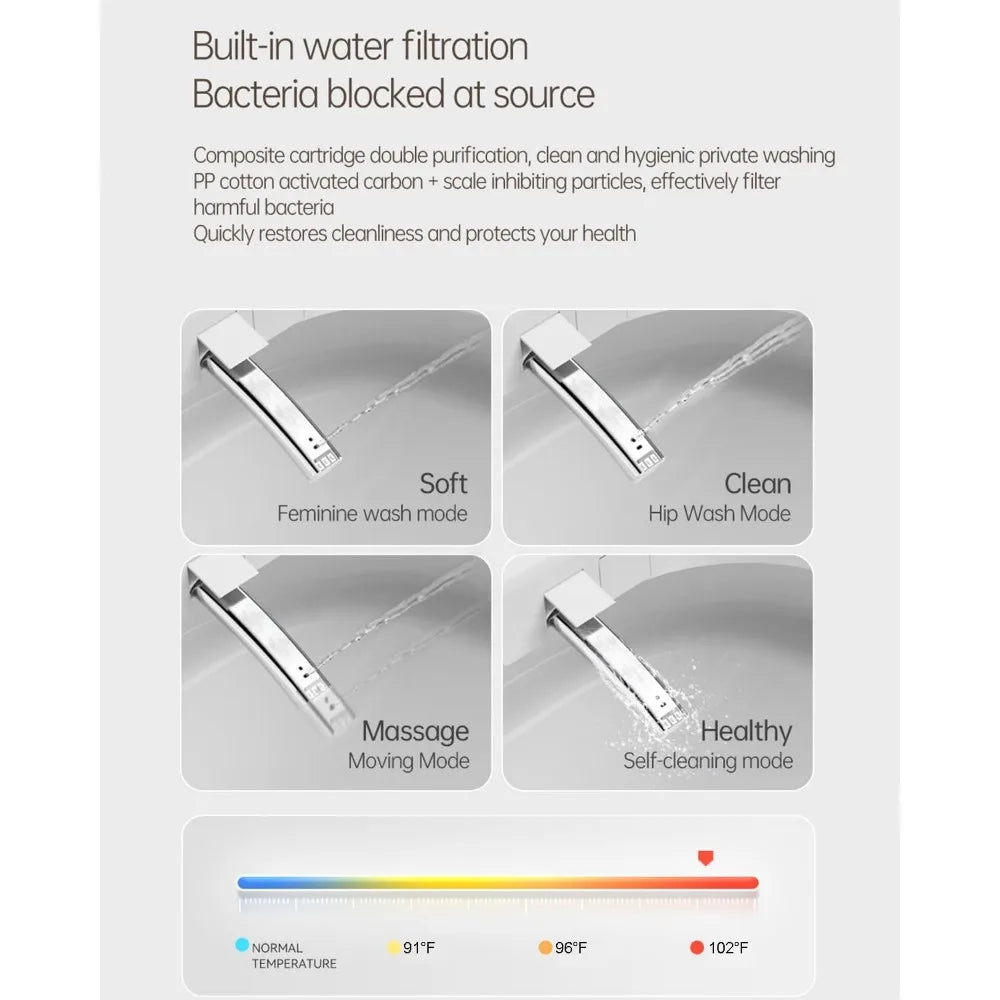 Built-in water filtration
Bacteria blocked at source

Composite cartridge double purification, clean and hygienic private washing
PP cotton activated carbon + scale inhibiting particles, effectively filter harmful bacteria
Quickly restores cleanliness and protects your health

Soft
Feminine wash mode

Clean
Hip Wash Mode

Massage
Moving Mode

Healthy
Self-cleaning mode

NORMAL TEMPERATURE
91°F
96°F
102°F