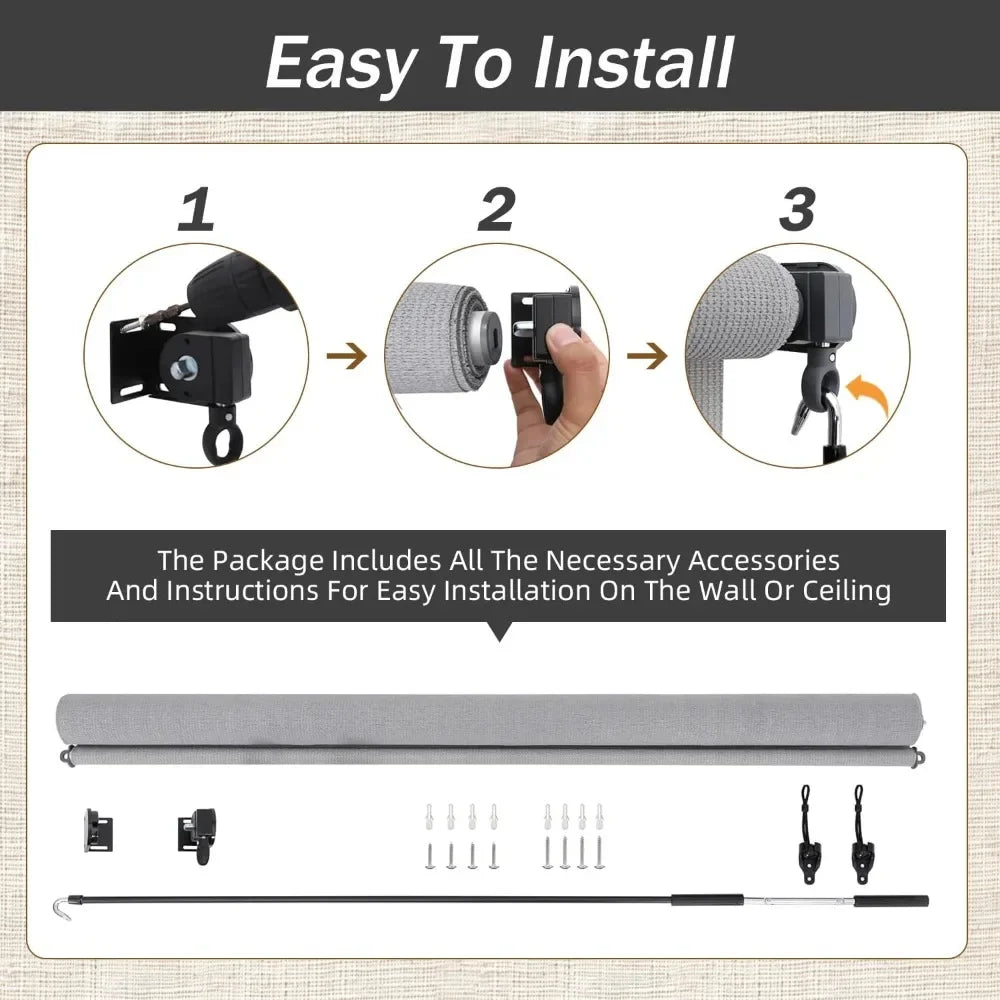 Easy To Install

1

2

3

The Package Includes All The Necessary Accessories And Instructions For Easy Installation On The Wall Or Ceiling