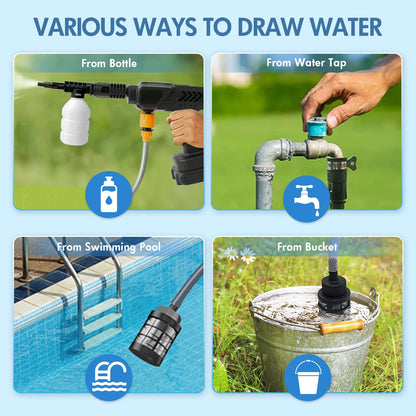 VARIOUS WAYS TO DRAW WATER

From Bottle

From Water Tap

From Swimming Pool

From Bucket