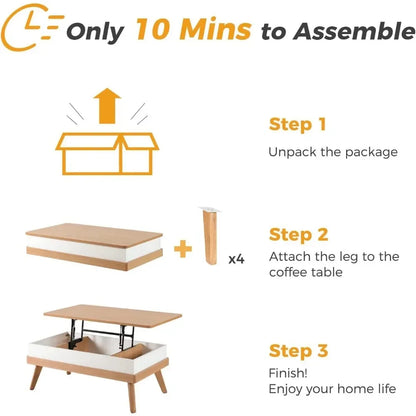 Only 10 Mins to Assemble

Step 1

Unpack the package

x4

Step 2

Attach the leg to the coffee table

Step 3

Finish!
Enjoy your home life