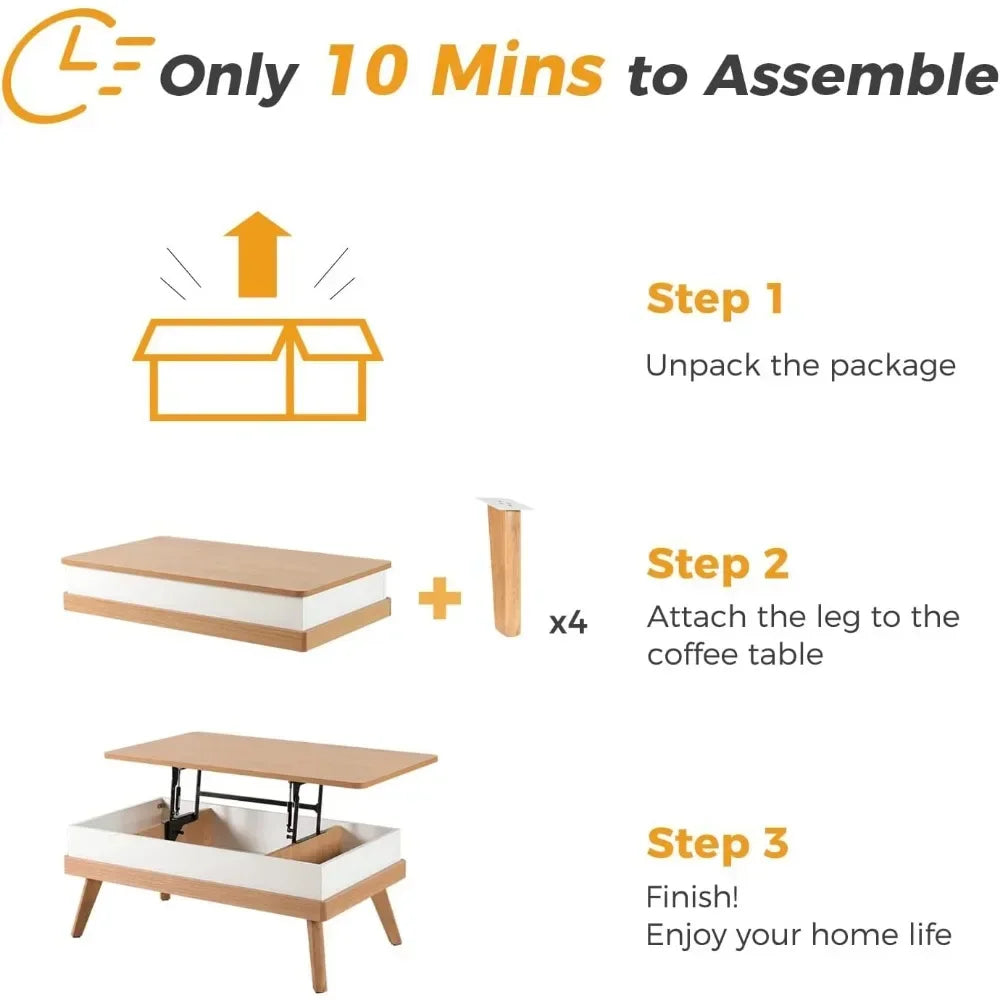 Only 10 Mins to Assemble

Step 1

Unpack the package

x4

Step 2

Attach the leg to the coffee table

Step 3

Finish!
Enjoy your home life