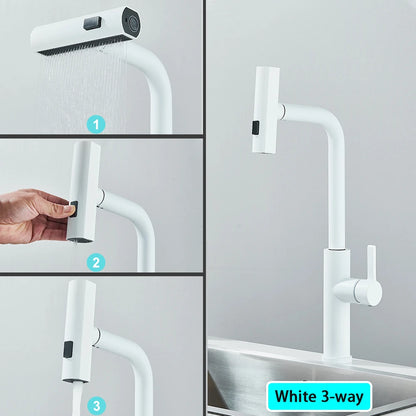 1

2

3

White 3-way