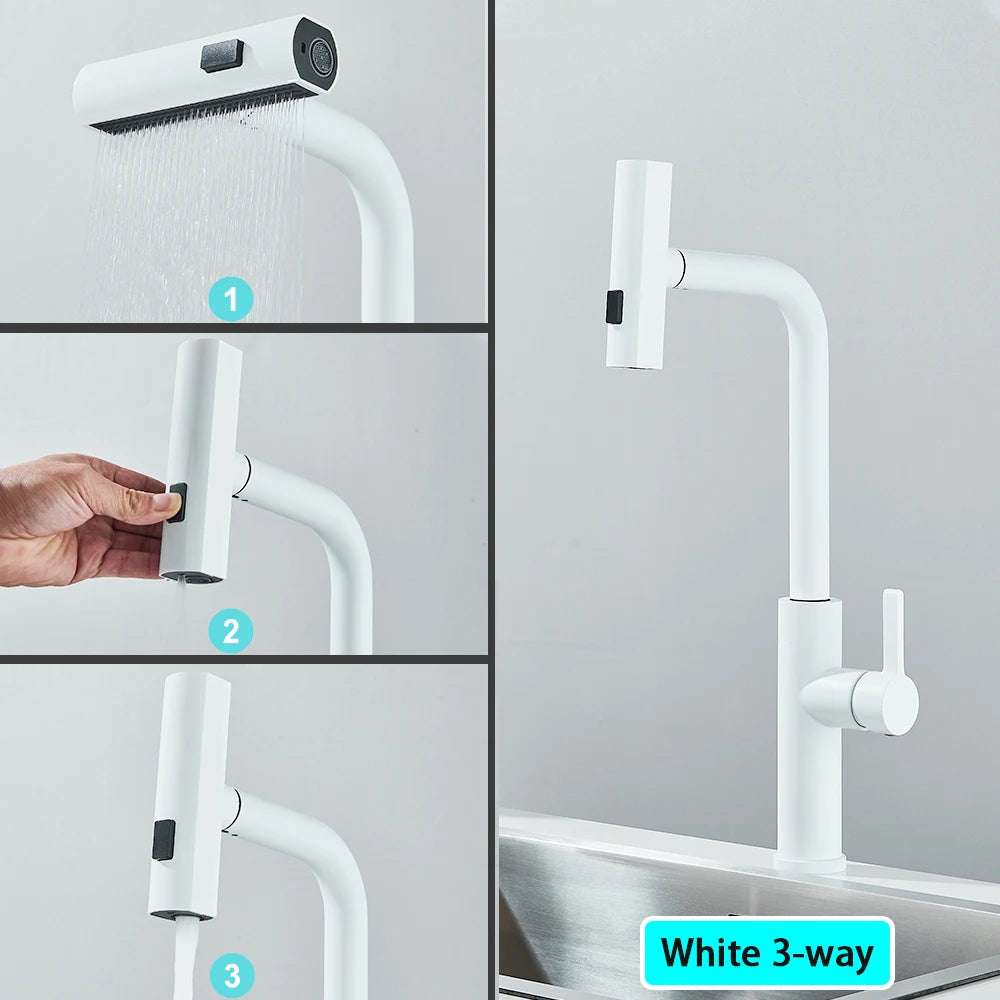 1

2

3

White 3-way