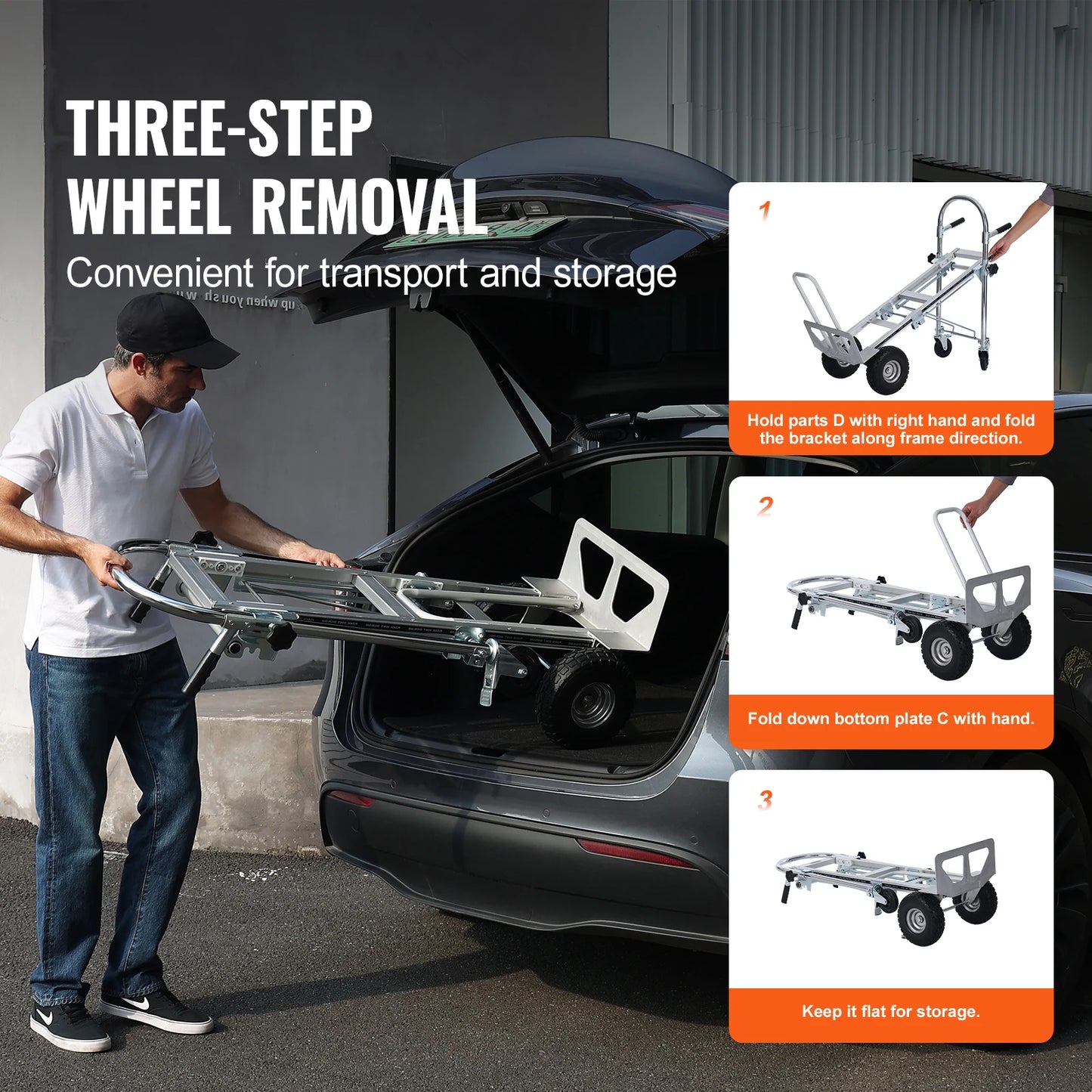 THREE-STEP WHEEL REMOVAL

Convenient for transport and storage

1

Hold parts D with right hand and fold the bracket along frame direction.

2

Fold down bottom plate C with hand.

3

Keep it flat for storage.