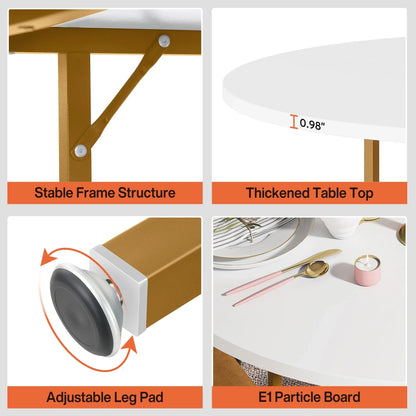 Stable Frame Structure

0.98"

Thickened Table Top

Adjustable Leg Pad

E1 Particle Board