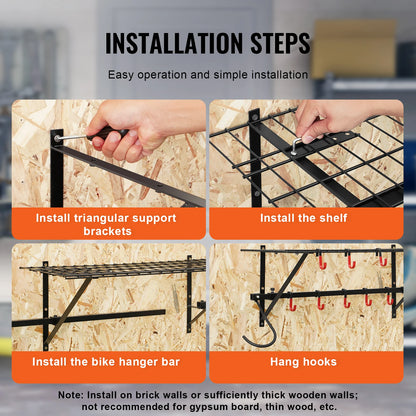 INSTALLATION STEPS

Easy operation and simple installation

Install triangular support brackets

Install the shelf

Install the bike hanger bar

Hang hooks

Note: Install on brick walls or sufficiently thick wooden walls; not recommended for gypsum board, thin wood, etc.