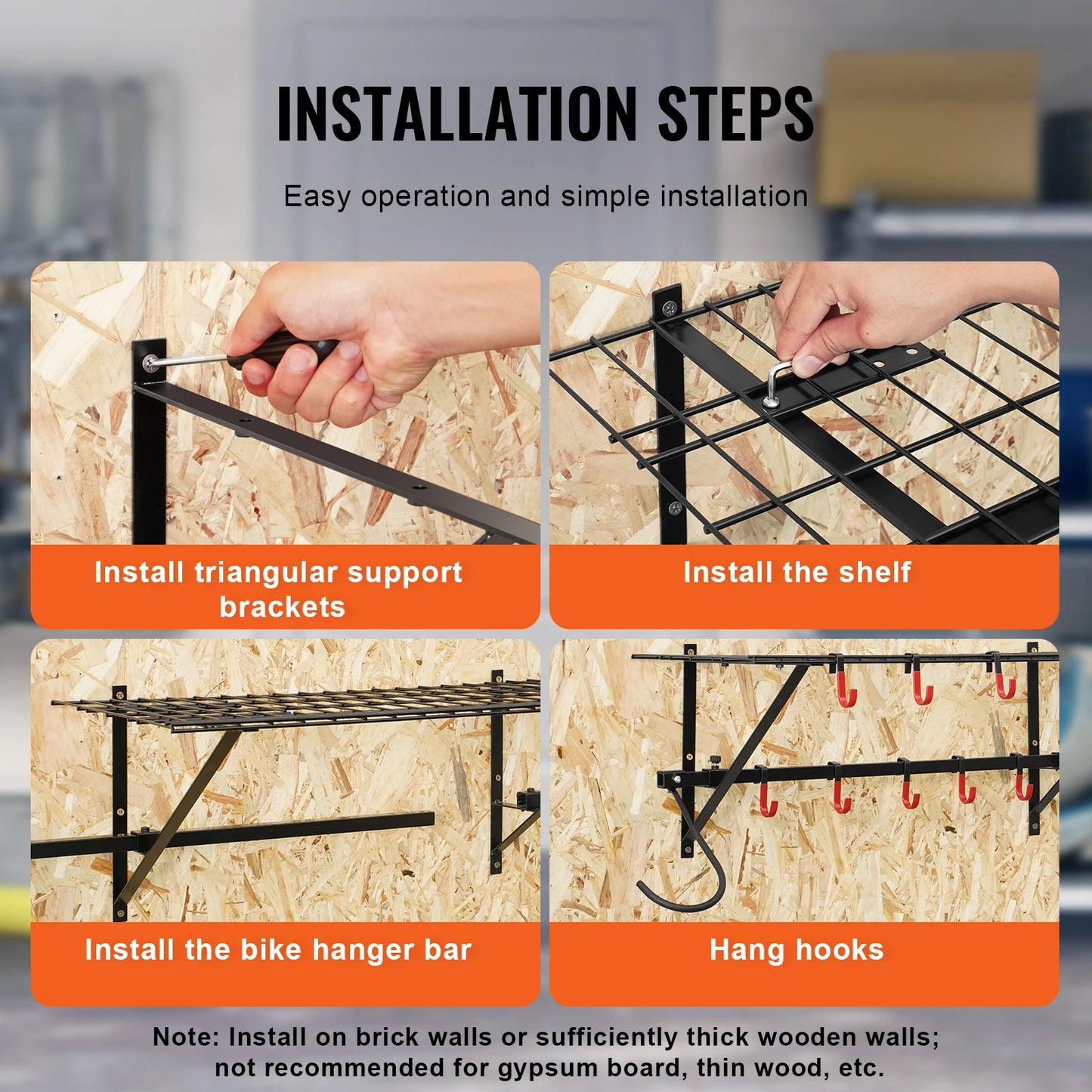 INSTALLATION STEPS

Easy operation and simple installation

Install triangular support brackets

Install the shelf

Install the bike hanger bar

Hang hooks

Note: Install on brick walls or sufficiently thick wooden walls; not recommended for gypsum board, thin wood, etc.