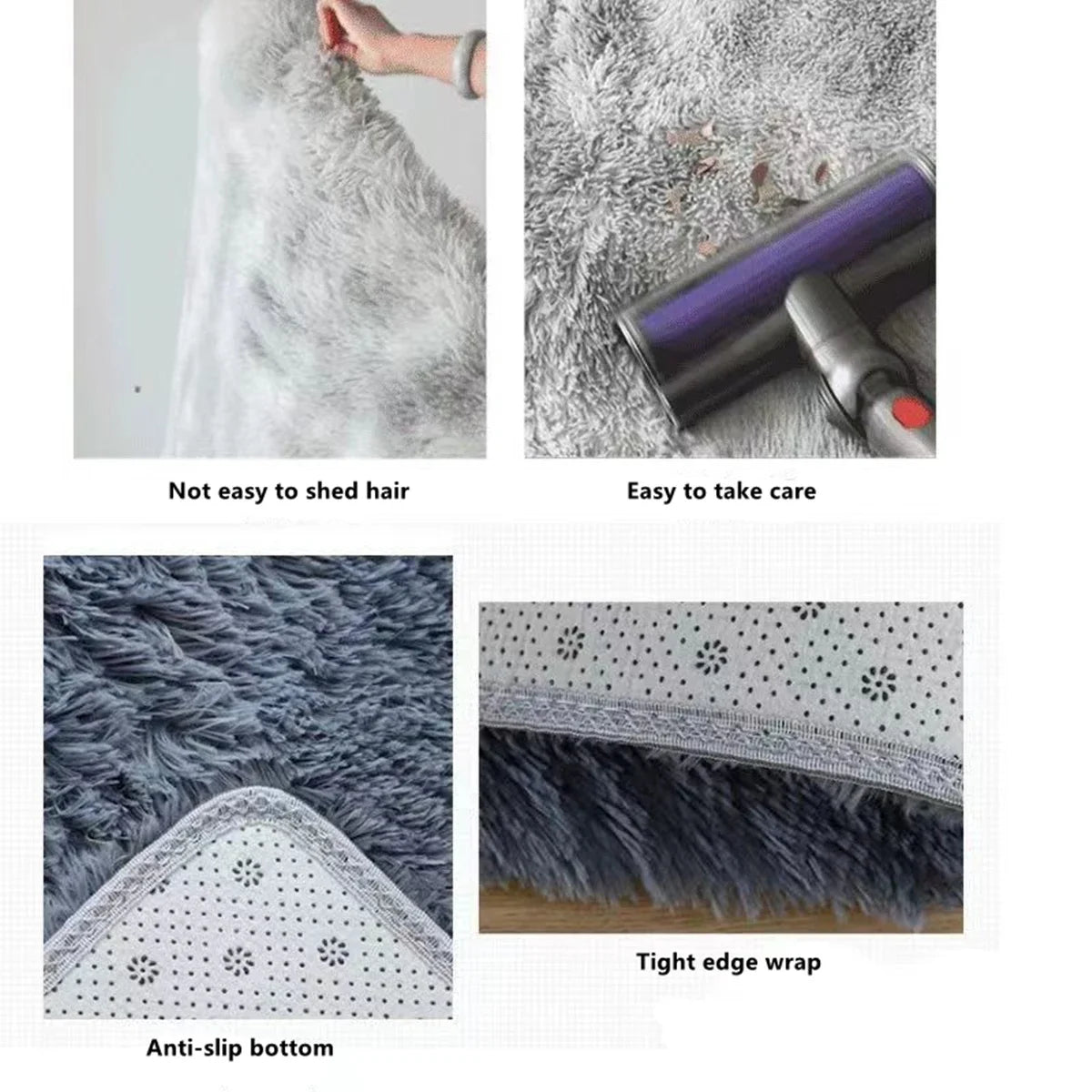 Not easy to shed hair

Easy to take care

Tight edge wrap

Anti-slip bottom