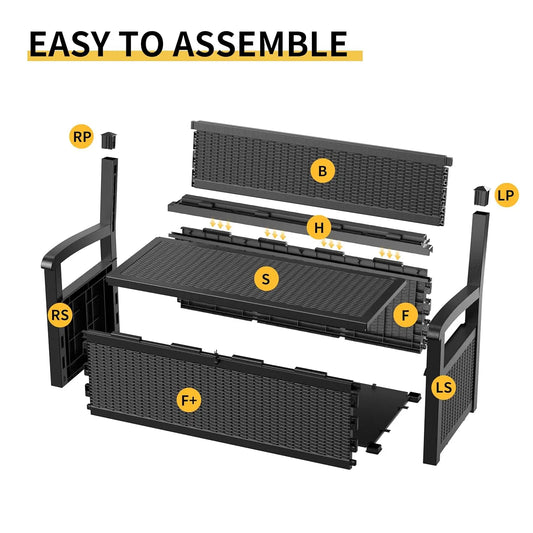 EASY TO ASSEMBLE

RP

B

LP

H

S

RS

F

F+

LS