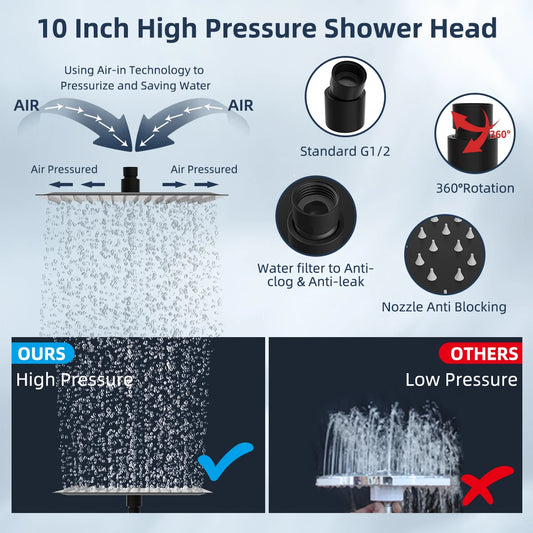 10 Inch High Pressure Shower Head

Using Air-in Technology to Pressurize and Saving Water

AIR

AIR

Air Pressured

Air Pressured

Standard G1/2

360°

360°Rotation

Water filter to Anti-clog & Anti-leak

Nozzle Anti Blocking

OURS

High Pressure

OTHERS

Low Pressure