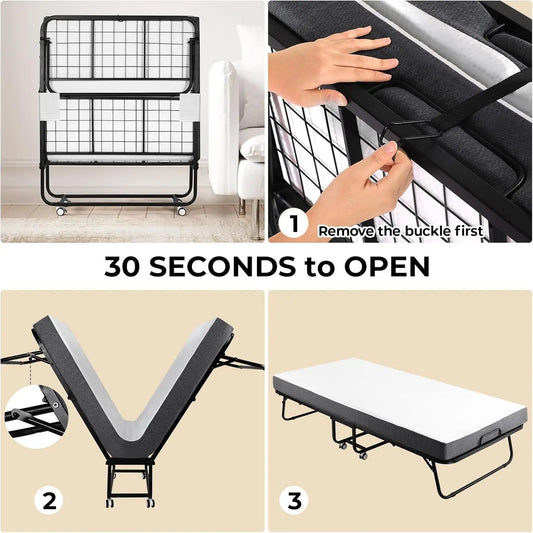 1 Remove the buckle first

30 SECONDS to OPEN

2

3