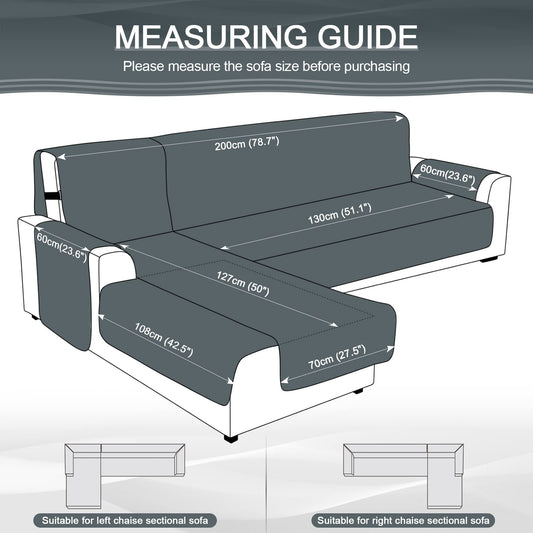 MEASURING GUIDE
Please measure the sofa size before purchasing

200cm (78.7")
60cm(23.6")
130cm (51.1")
60cm(23.6")
127cm (50")
108cm (42.5")
70cm (27.5")

Suitable for left chaise sectional sofa
Suitable for right chaise sectional sofa