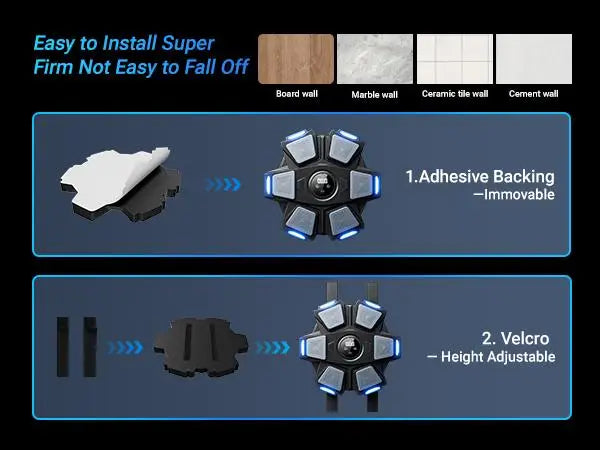 Easy to Install Super Firm Not Easy to Fall Off

Board wall
Marble wall
Ceramic tile wall
Cement wall

1.Adhesive Backing
—Immovable

2. Velcro
— Height Adjustable